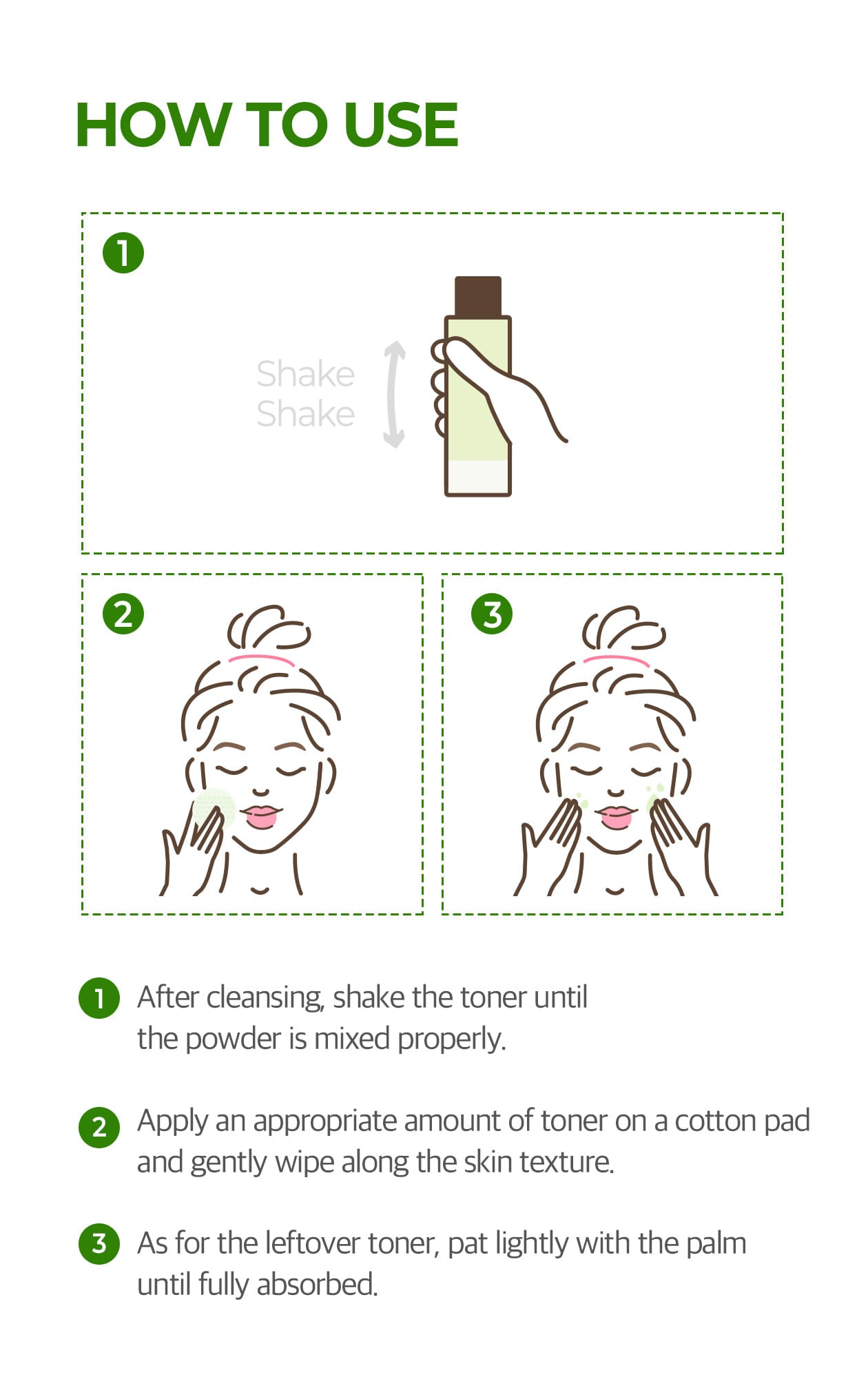 HOW TO USE

1

Shake
Shake

2

3

1 After cleansing, shake the toner until the powder is mixed properly.

2 Apply an appropriate amount of toner on a cotton pad and gently wipe along the skin texture.

3 As for the leftover toner, pat lightly with the palm until fully absorbed.